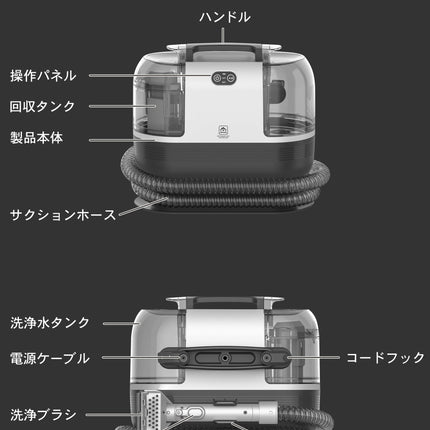 ハンドル

操作パネル

回収タンク

製品本体

サクションホース

洗浄水タンク

電源ケーブル

コードフック

洗浄ブラシ