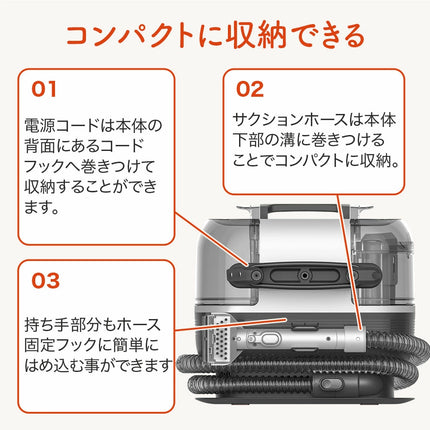 コンパクトに収納できる

01

電源コードは本体の背面にあるコードフックへ巻きつけて収納することができます。

02

サクションホースは本体下部の溝に巻きつけることでコンパクトに収納。

03

持ち手部分もホース固定フックに簡単にはめ込む事ができます