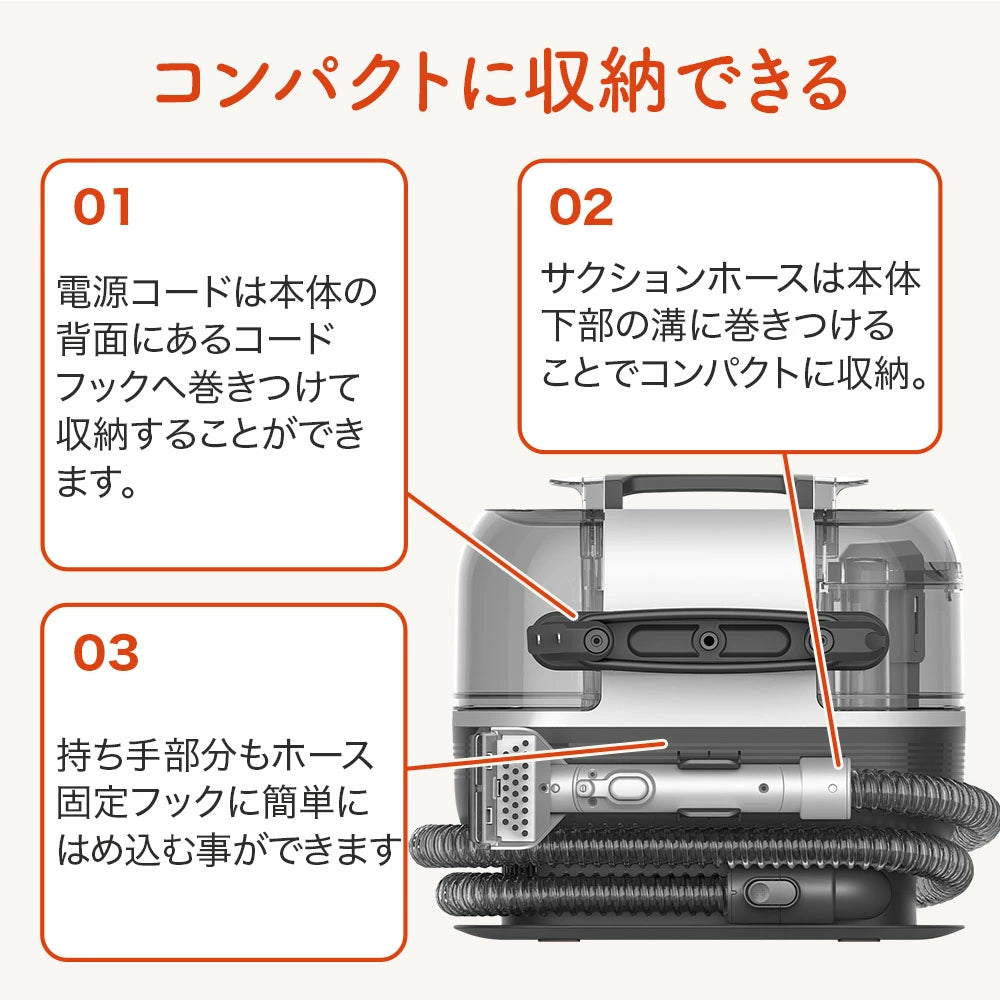 コンパクトに収納できる

01

電源コードは本体の背面にあるコードフックへ巻きつけて収納することができます。

02

サクションホースは本体下部の溝に巻きつけることでコンパクトに収納。

03

持ち手部分もホース固定フックに簡単にはめ込む事ができます