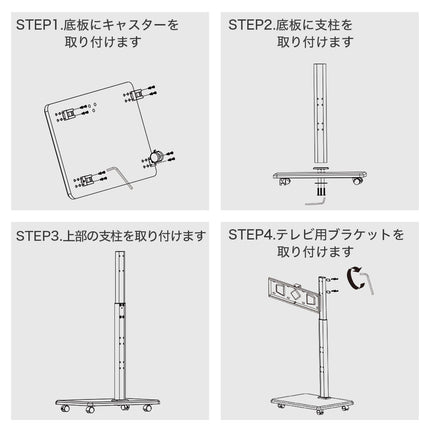 STEP1.底板にキャスターを取り付けます

STEP2.底板に支柱を取り付けます

STEP3.上部の支柱を取り付けます

STEP4.テレビ用ブラケットを取り付けます