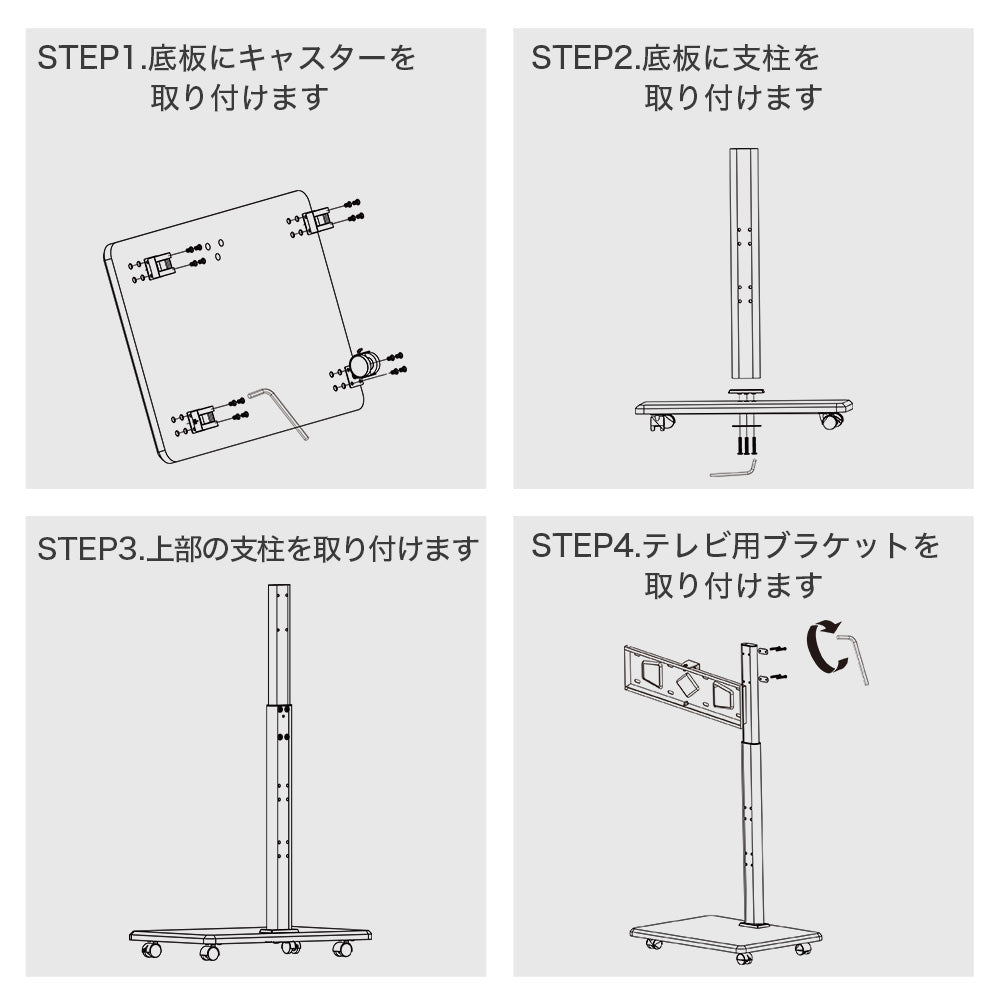 STEP1.底板にキャスターを取り付けます

STEP2.底板に支柱を取り付けます

STEP3.上部の支柱を取り付けます

STEP4.テレビ用ブラケットを取り付けます