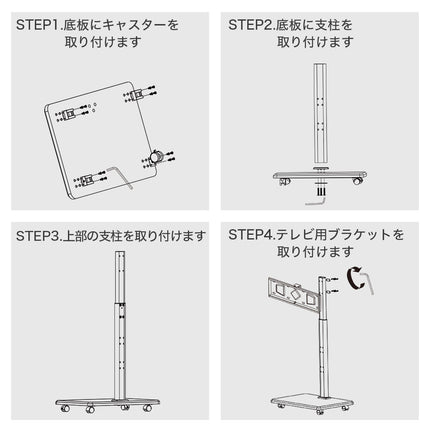 STEP1.底板にキャスターを取り付けます

STEP2.底板に支柱を取り付けます

STEP3.上部の支柱を取り付けます

STEP4.テレビ用ブラケットを取り付けます