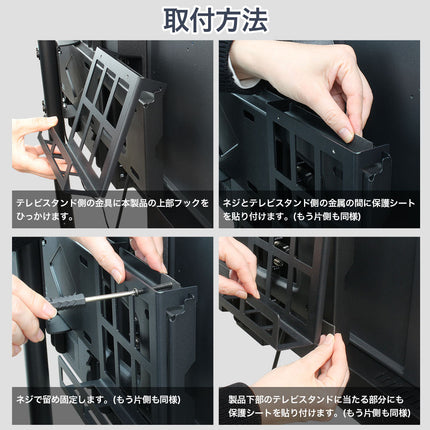 取付方法

テレビスタンド側の金具に本製品の上部フックをひっかけます。

ネジとテレビスタンド側の金属の間に保護シートを貼り付けます。(もう片側も同様)

ネジで留め固定します。(もう片側も同様)

製品下部のテレビスタンドに当たる部分にも保護シートを貼り付けます。(もう片側も同様)